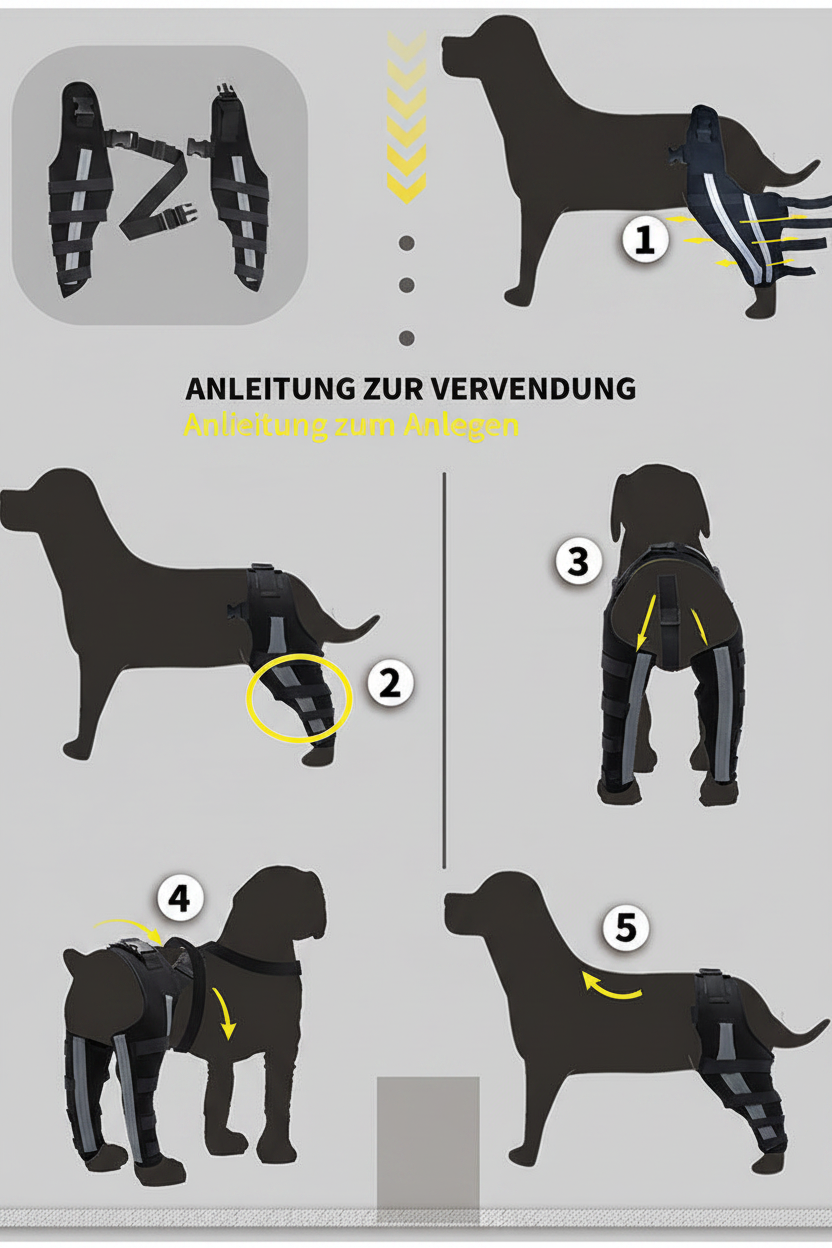 1

ANLEITUNG ZUR VERVENDUNG
Anlieitung zum Anlegen

2

3

4

5